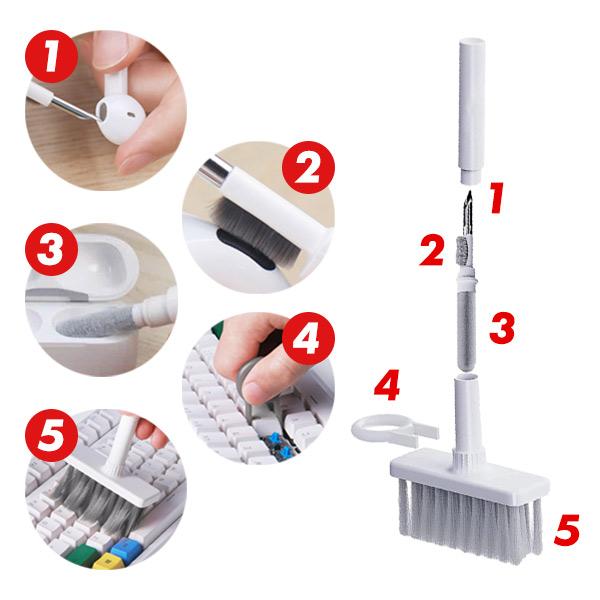 1
2
3
4
5
1
2
3
4
5